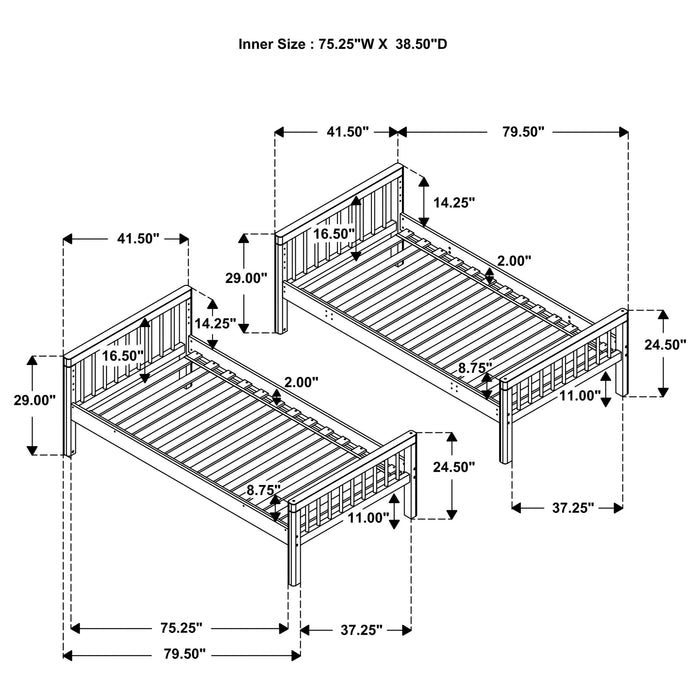 Inner Size : 75.25"W X 38.50"D

41.50"

79.50"

14.25"

16.50"

29.00"

2.00"

24.50"

8.75"

11.00"

37.25"

41.50"

14.25"

16.50"

29.00"

2.00"

24.50"

8.75"

11.00"

75.25"

37.25"

79.50"